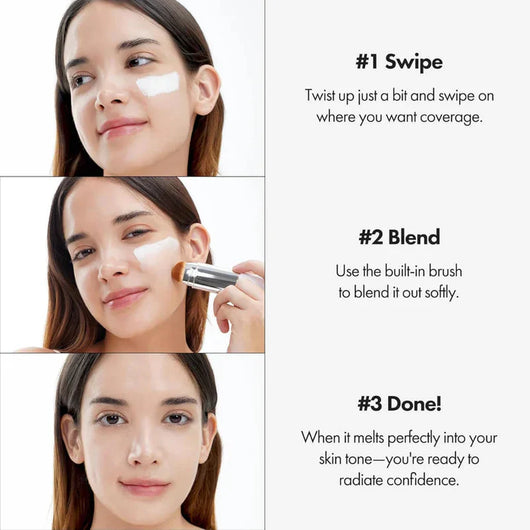 #1 Swipe

Twist up just a bit and swipe on where you want coverage.

#2 Blend

Use the built-in brush to blend it out softly.

#3 Done!

When it melts perfectly into your skin tone—you're ready to radiate confidence.